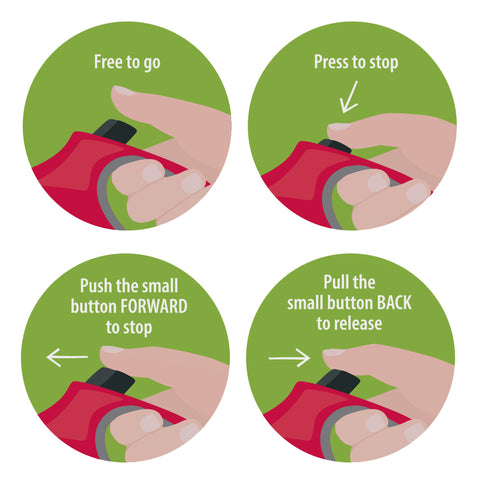 Free to go

Press to stop

Push the small button FORWARD to stop

Pull the small button BACK to release